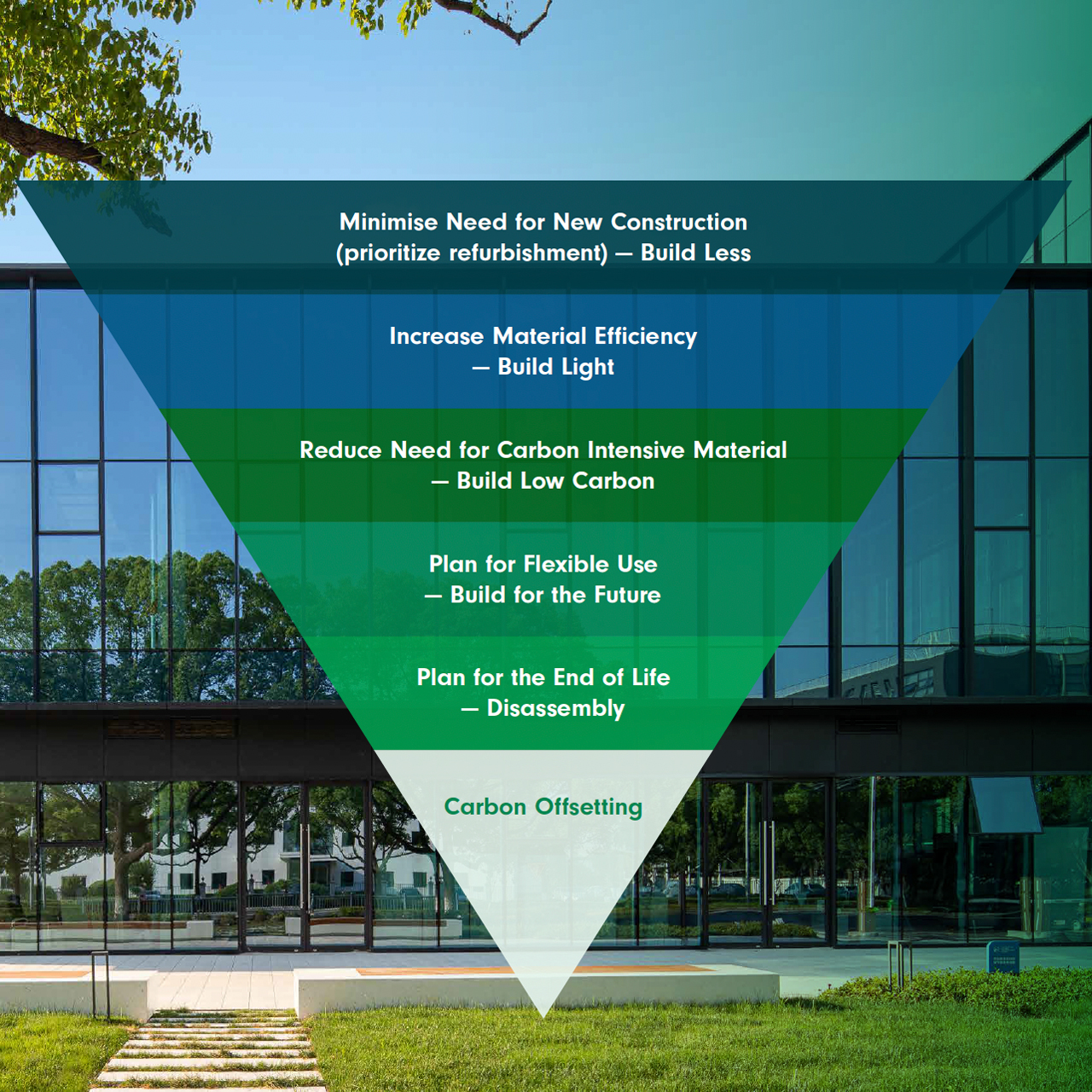 Minimise Need for New Construction (prioritize refurbishment) — Build Less

Increase Material Efficiency — Build Light

Reduce Need for Carbon Intensive Material — Build Low Carbon

Plan for Flexible Use — Build for the Future

Plan for the End of Life — Disassembly

Carbon Offsetting